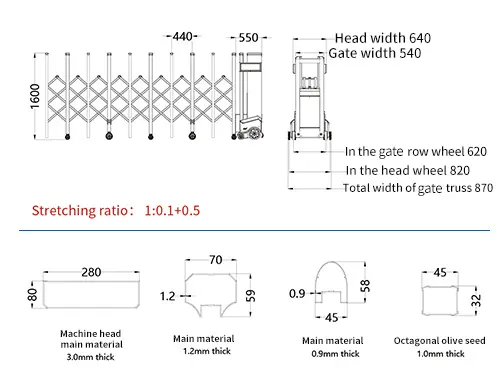 440
550
1600
Head width 640
Gate width 540
In the gate row wheel 620
In the head wheel 820
Total width of gate truss 870

Stretching ratio: 1:0.1+0.5

280
80
Machine head main material
3.0mm thick

70
1.2
59
Main material
1.2mm thick

0.9
58
45
Main material
0.9mm thick

45
32
Octagonal olive seed
1.0mm thick